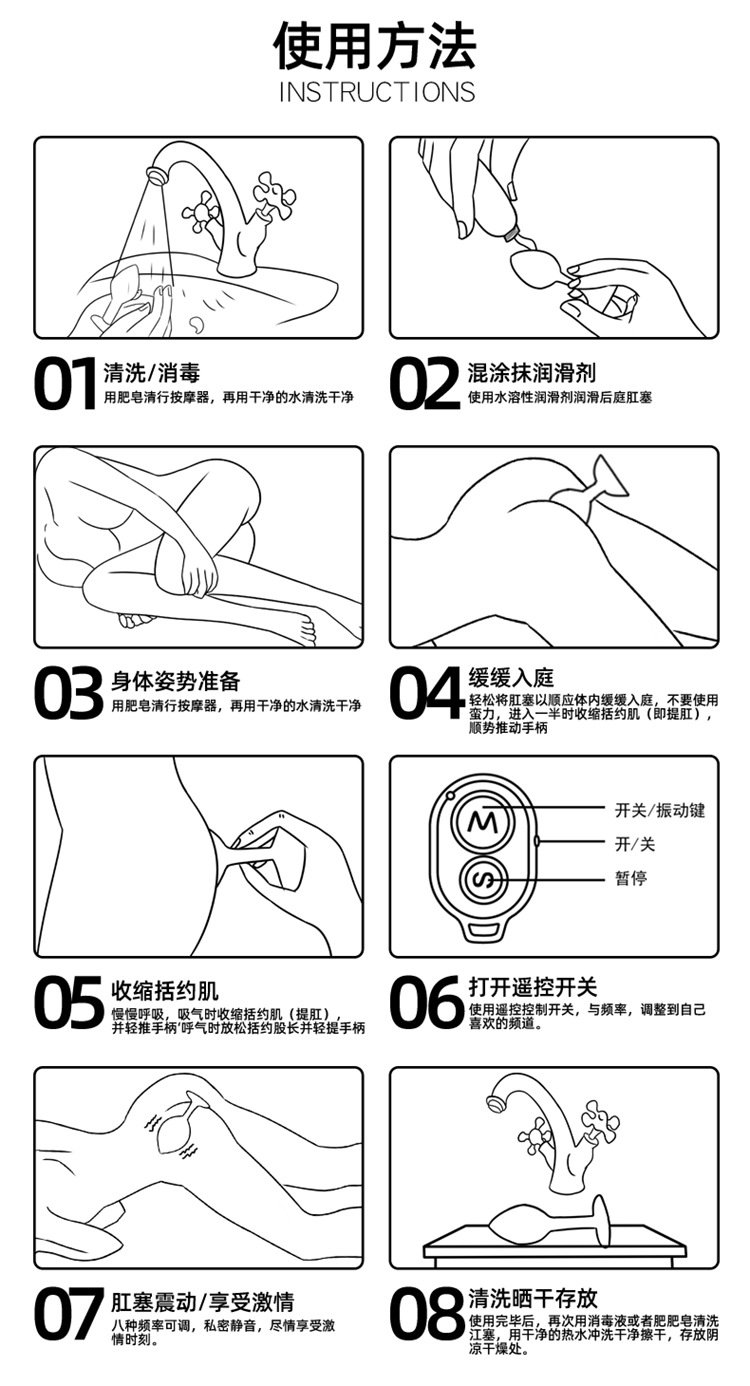 使用方法
INSTRUCTIONS

01 清洗/消毒
用肥皂清行按摩器，再用干净的水清洗干净

02 混涂抹润滑剂
使用水溶性润滑剂润滑后庭肛塞

03 身体姿势准备
用肥皂清行按摩器，再用干净的水清洗干净

04 缓缓入庭
轻松将肛塞以顺应体内缓缓入庭，不要使用蛮力，进入一半时收缩括约肌（即提肛），顺势推动手柄

M
S
开关/振动键
开/关
暂停

05 收缩括约肌
慢慢呼吸，吸气时收缩括约肌（提肛），并轻推手柄'呼气时放松括约股长并轻提手柄

06 打开遥控开关
使用遥控控制开关，与频率，调整到自己喜欢的频道。

07 肛塞震动/享受激情
八种频率可调，私密静音，尽情享受激情时刻。

08 清洗晒干存放
使用完毕后，再次用消毒液或者肥肥皂清洗江塞，用干净的热水冲洗干净擦干，存放阴凉干燥处。