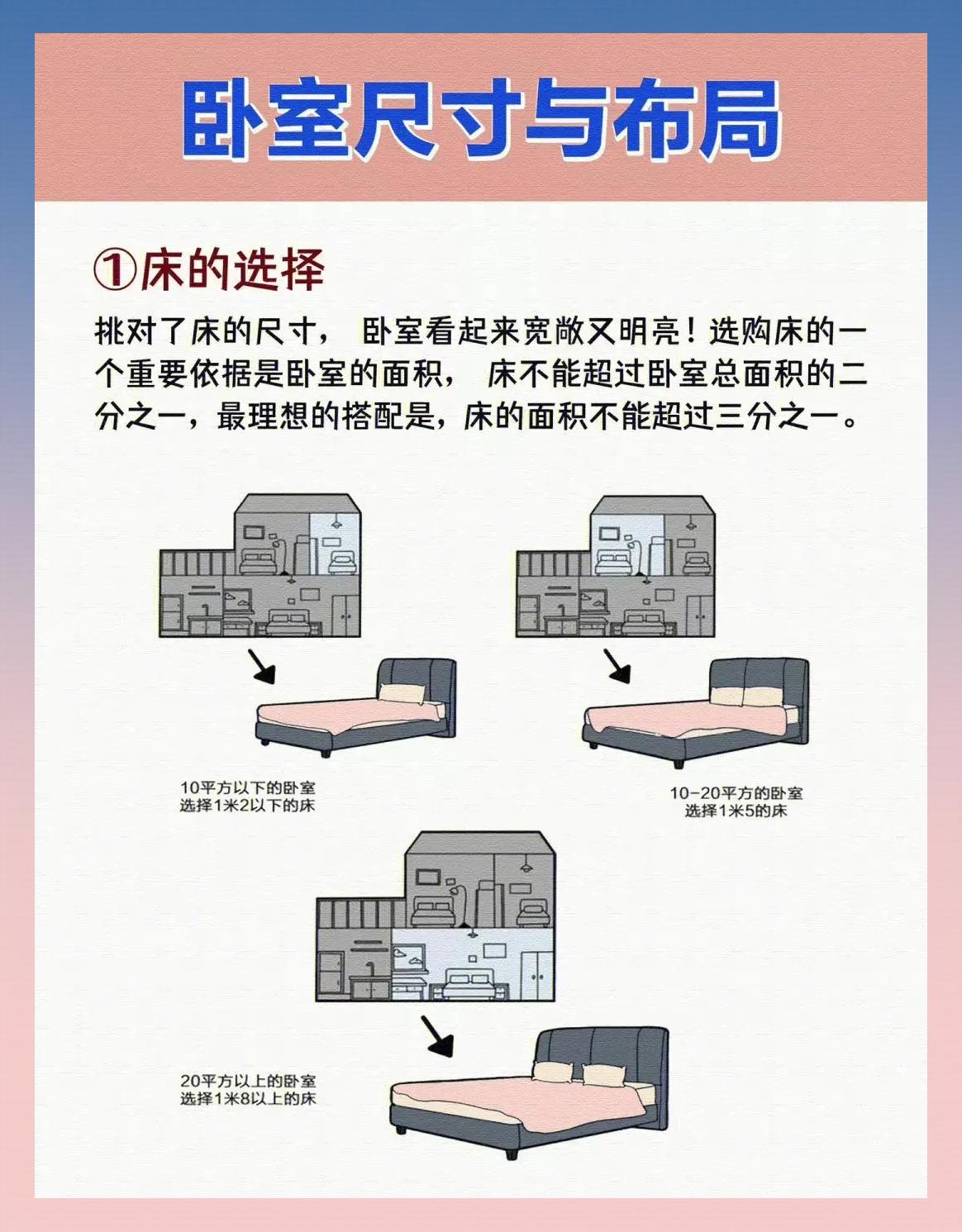 卧室尺寸与布局

①床的选择

挑对了床的尺寸， 卧室看起来宽敞又明亮！选购床的一个重要依据是卧室的面积， 床不能超过卧室总面积的二分之一，最理想的搭配是，床的面积不能超过三分之一。

10平方以下的卧室
选择1米2以下的床

10-20平方的卧室
选择1米5的床

20平方以上的卧室
选择1米8以上的床