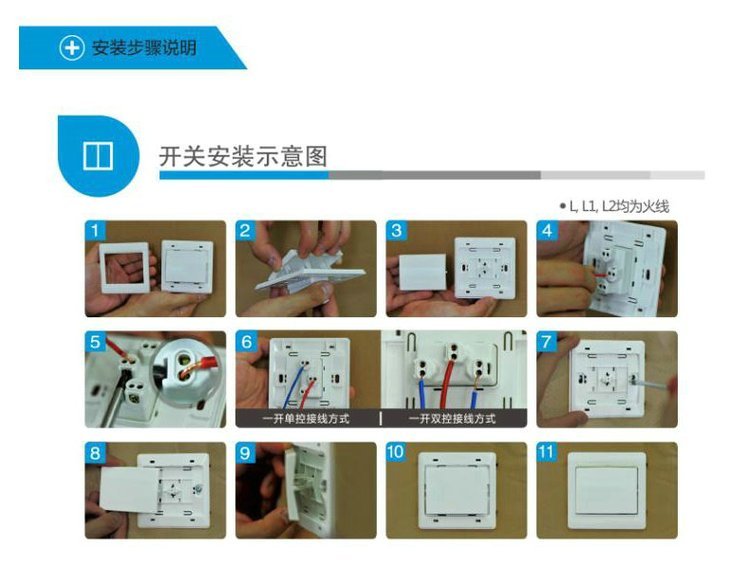 安装步骤说明

开关安装示意图

• L, L1, L2均为火线

1

2

3

4

5

6

一开单控接线方式

一开双控接线方式

7

8

9

10

11