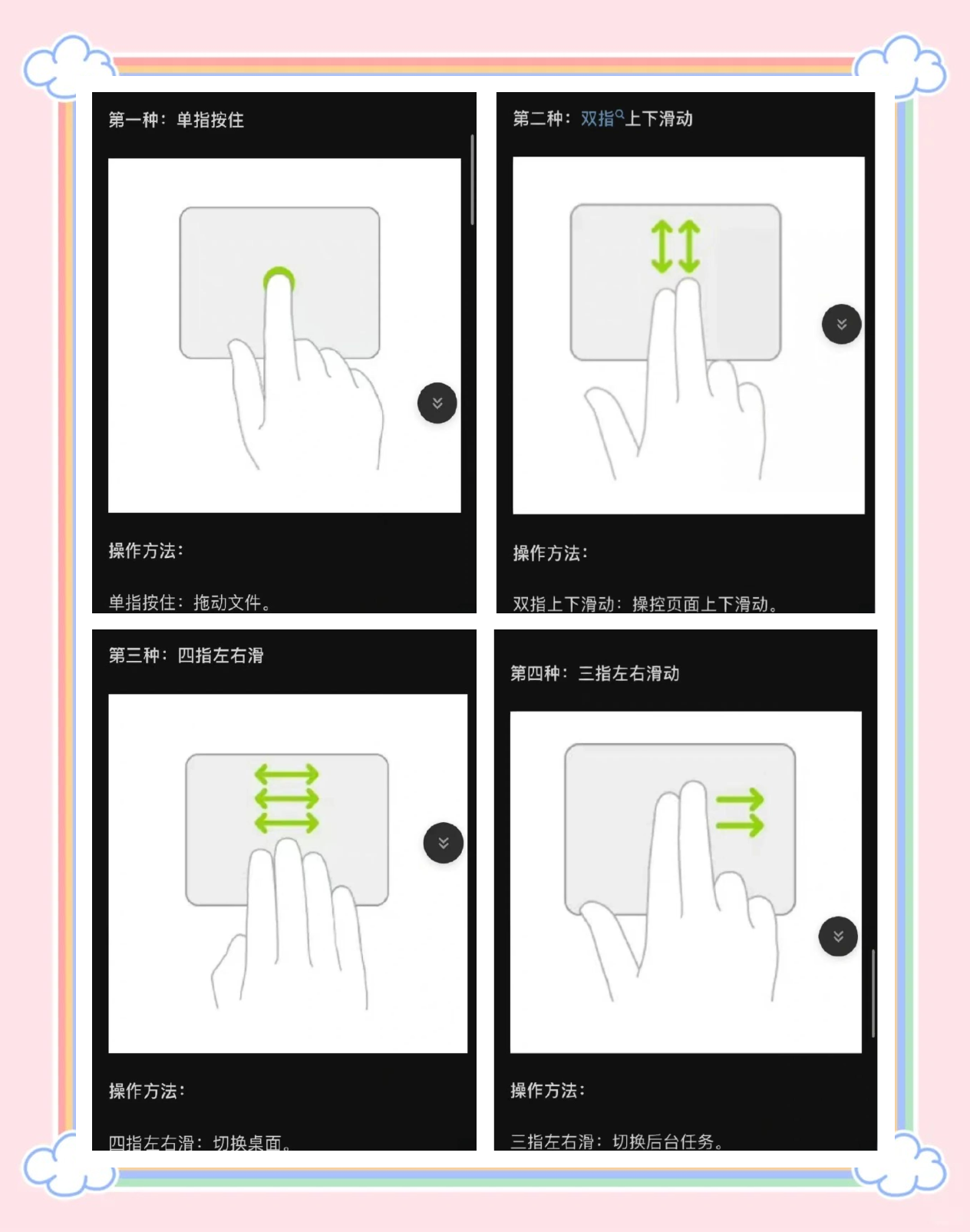 第一种：单指按住

操作方法：

单指按住：拖动文件。

第二种：双指上下滑动

操作方法：

双指上下滑动：操控页面上下滑动。

第三种：四指左右滑

操作方法：

四指左右滑：切换桌面。

第四种：三指左右滑动

操作方法：

三指左右滑：切换后台任务。