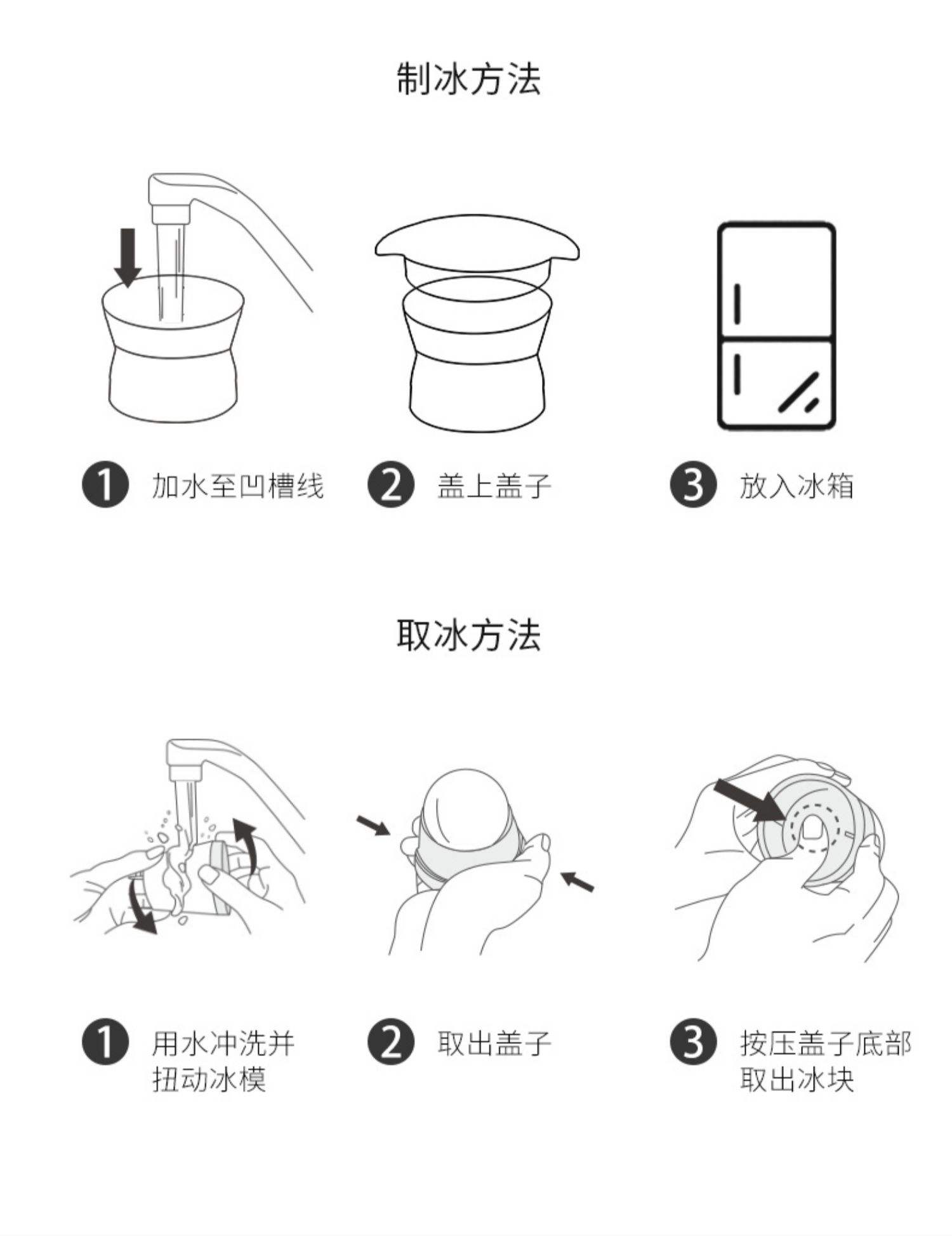 制冰方法

1 加水至凹槽线

2 盖上盖子

3 放入冰箱

取冰方法

1 用水冲洗并扭动冰模

2 取出盖子

3 按压盖子底部取出冰块