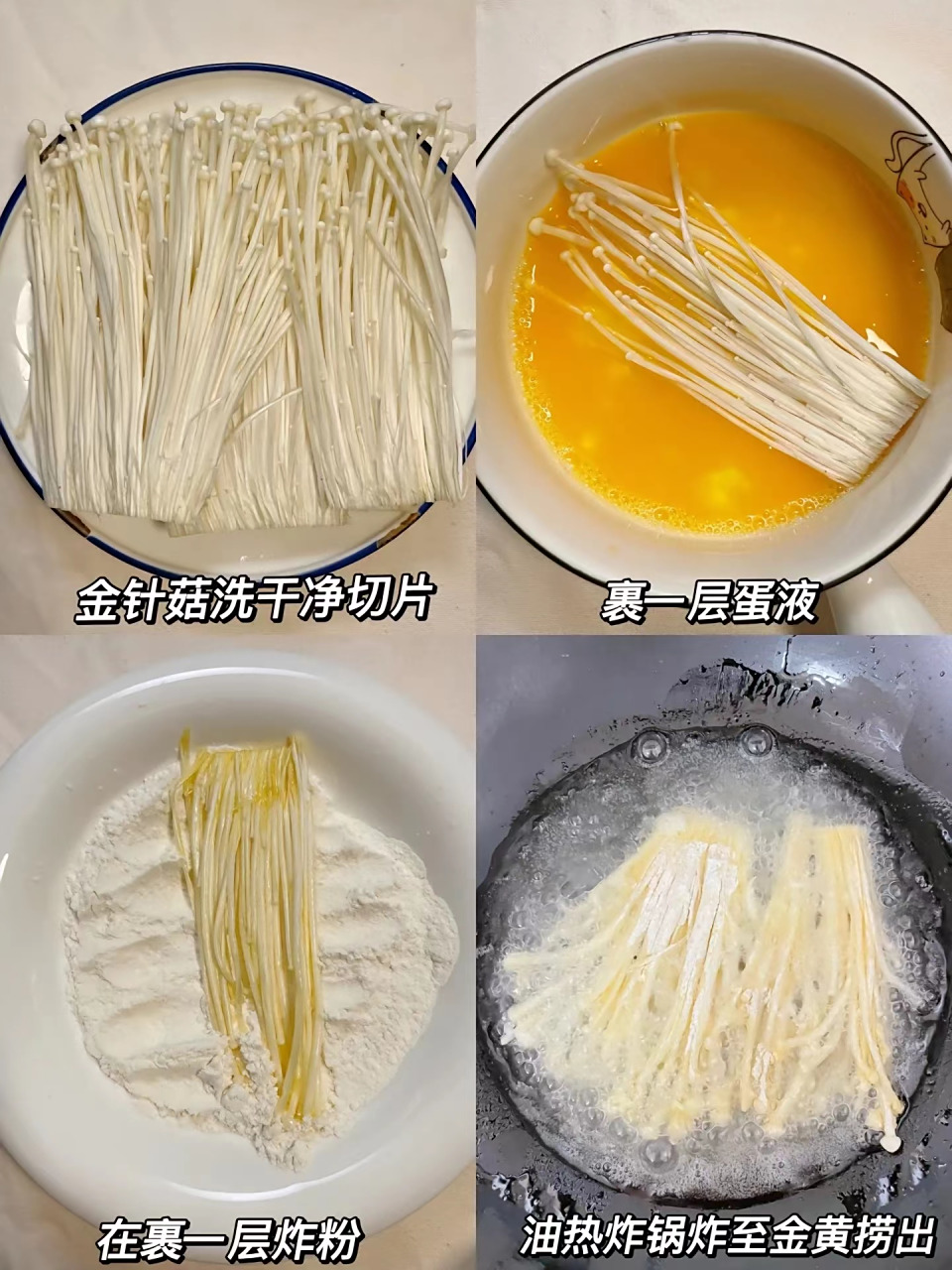 金针菇洗干净切片

裹一层蛋液

在裹一层炸粉

油热炸锅炸至金黄捞出