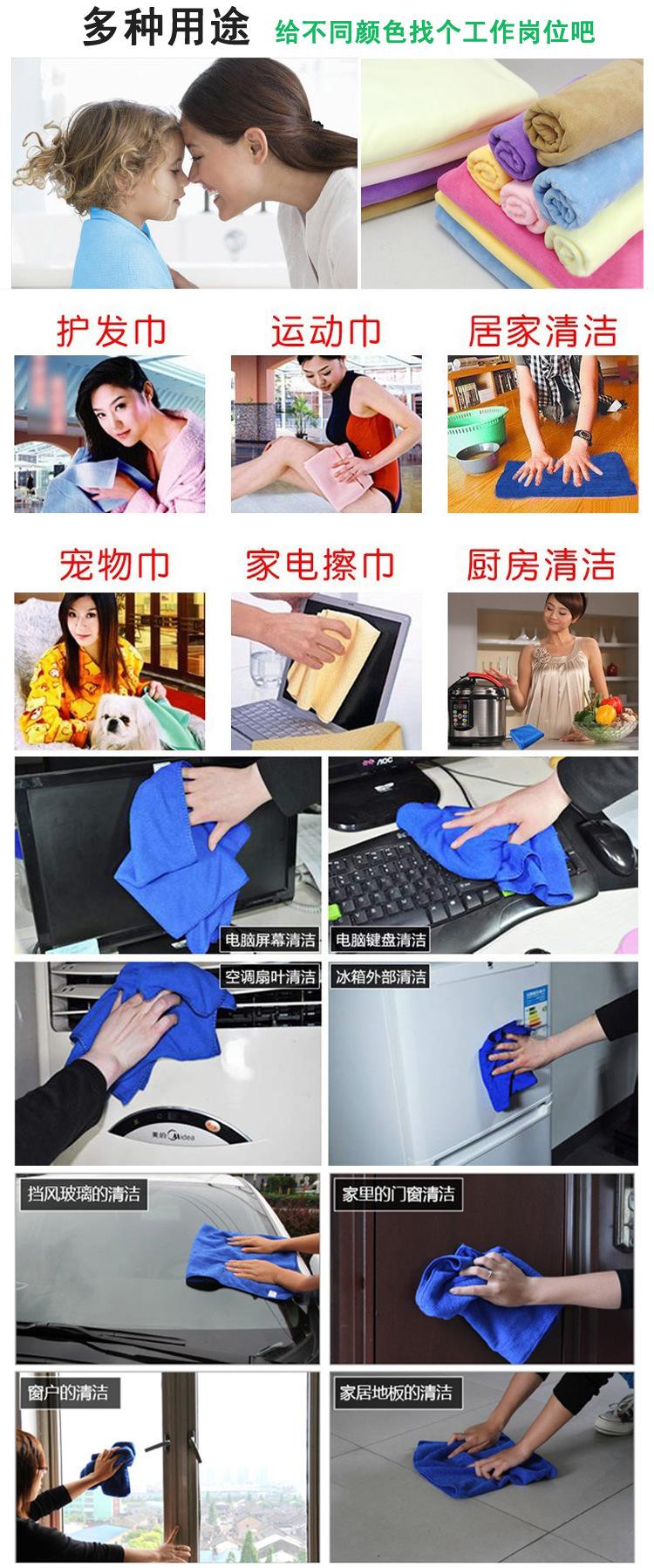 多种用途 给不同颜色找个工作岗位吧

护发巾 运动巾 居家清洁

宠物巾 家电擦巾 厨房清洁

AOC

电脑屏幕清洁 电脑键盘清洁

空调扇叶清洁 冰箱外部清洁

美的 Midea

挡风玻璃的清洁 家里的门窗清洁

窗户的清洁 家居地板的清洁