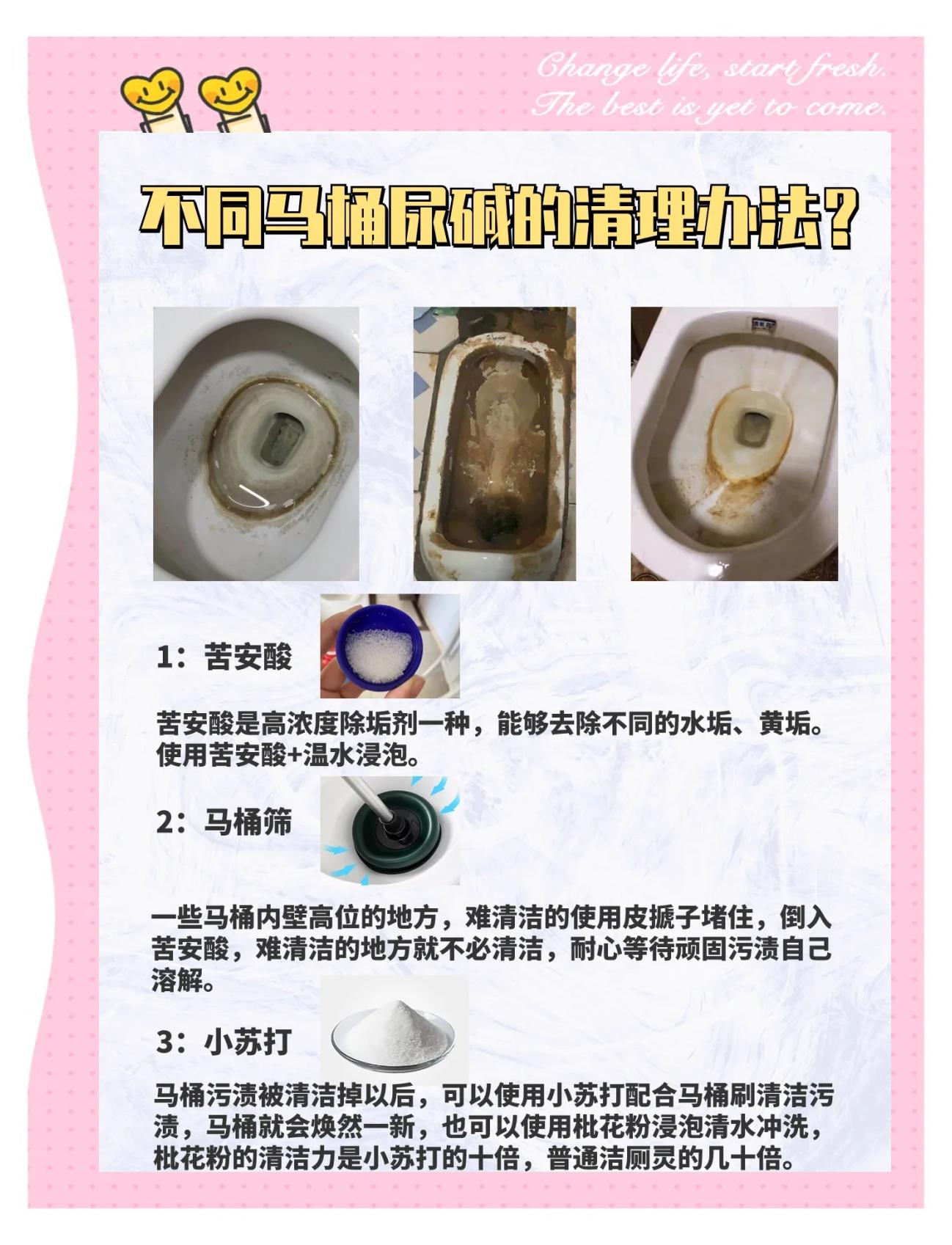 Change life, start fresh.
The best is yet to come.

不同马桶尿碱的清理办法？

1：苦安酸

苦安酸是高浓度除垢剂一种，能够去除不同的水垢、黄垢。使用苦安酸+温水浸泡。

2：马桶筛

一些马桶内壁高位的地方，难清洁的使用皮搋子堵住，倒入苦安酸，难清洁的地方就不必清洁，耐心等待顽固污渍自己溶解。

3：小苏打

马桶污渍被清洁掉以后，可以使用小苏打配合马桶刷清洁污渍，马桶就会焕然一新，也可以使用枇花粉浸泡清水冲洗，枇花粉的清洁力是小苏打的十倍，普通洁厕灵的几十倍。