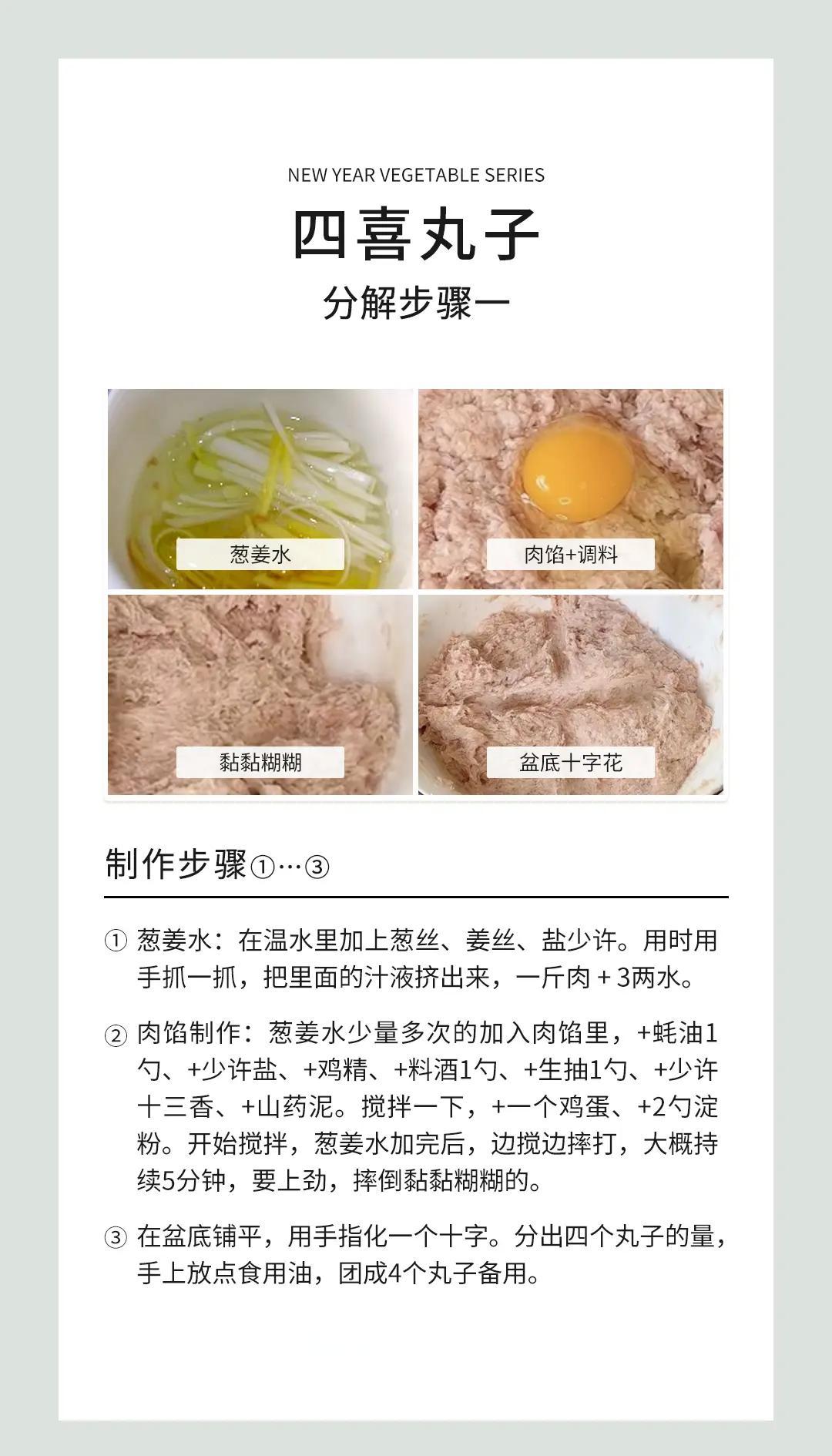 NEW YEAR VEGETABLE SERIES

四喜丸子

分解步骤一

葱姜水

肉馅+调料

黏黏糊糊

盆底十字花

制作步骤①…③

① 葱姜水：在温水里加上葱丝、姜丝、盐少许。用时用手抓一抓，把里面的汁液挤出来，一斤肉 + 3两水。

② 肉馅制作：葱姜水少量多次的加入肉馅里，+蚝油1勺、+少许盐、+鸡精、+料酒1勺、+生抽1勺、+少许十三香、+山药泥。搅拌一下，+一个鸡蛋、+2勺淀粉。开始搅拌，葱姜水加完后，边搅边摔打，大概持续5分钟，要上劲，摔倒黏黏糊糊的。

③ 在盆底铺平，用手指化一个十字。分出四个丸子的量，手上放点食用油，团成4个丸子备用。