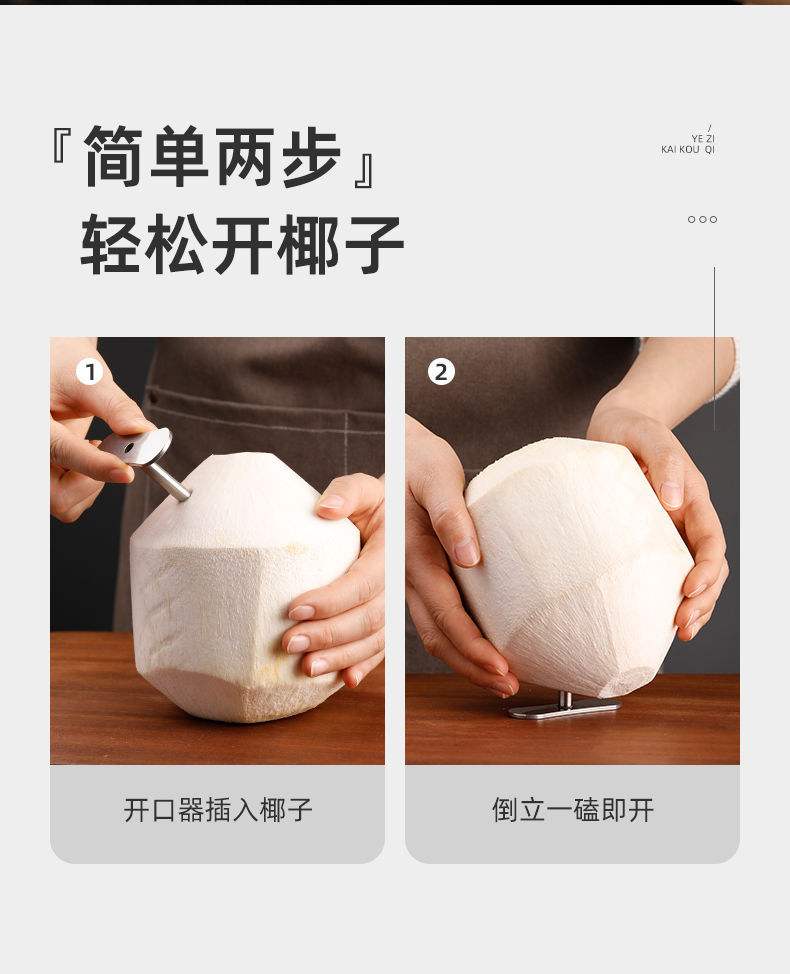 『简单两步』
轻松开椰子

/
YE ZI
KAI KOU QI

1

开口器插入椰子

2

倒立一磕即开