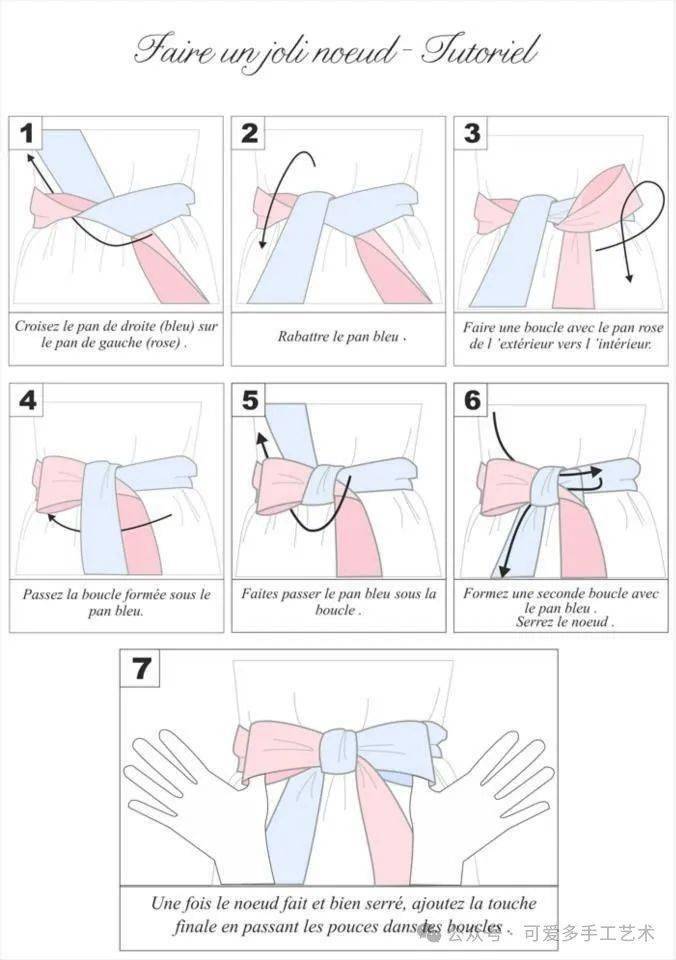 Faire un joli noeud - Tutoriel

1

Croisez le pan de droite (bleu) sur le pan de gauche (rose) .

2

Rabattre le pan bleu .

3

Faire une boucle avec le pan rose de l 'extérieur vers l 'intérieur.

4

Passez la boucle formée sous le pan bleu.

5

Faites passer le pan bleu sous la boucle .

6

Formez une seconde boucle avec le pan bleu .
Serrez le noeud .

7

Une fois le noeud fait et bien serré, ajoutez la touche finale en passant les pouces dans les boucles .

公众号 · 可爱多手工艺术