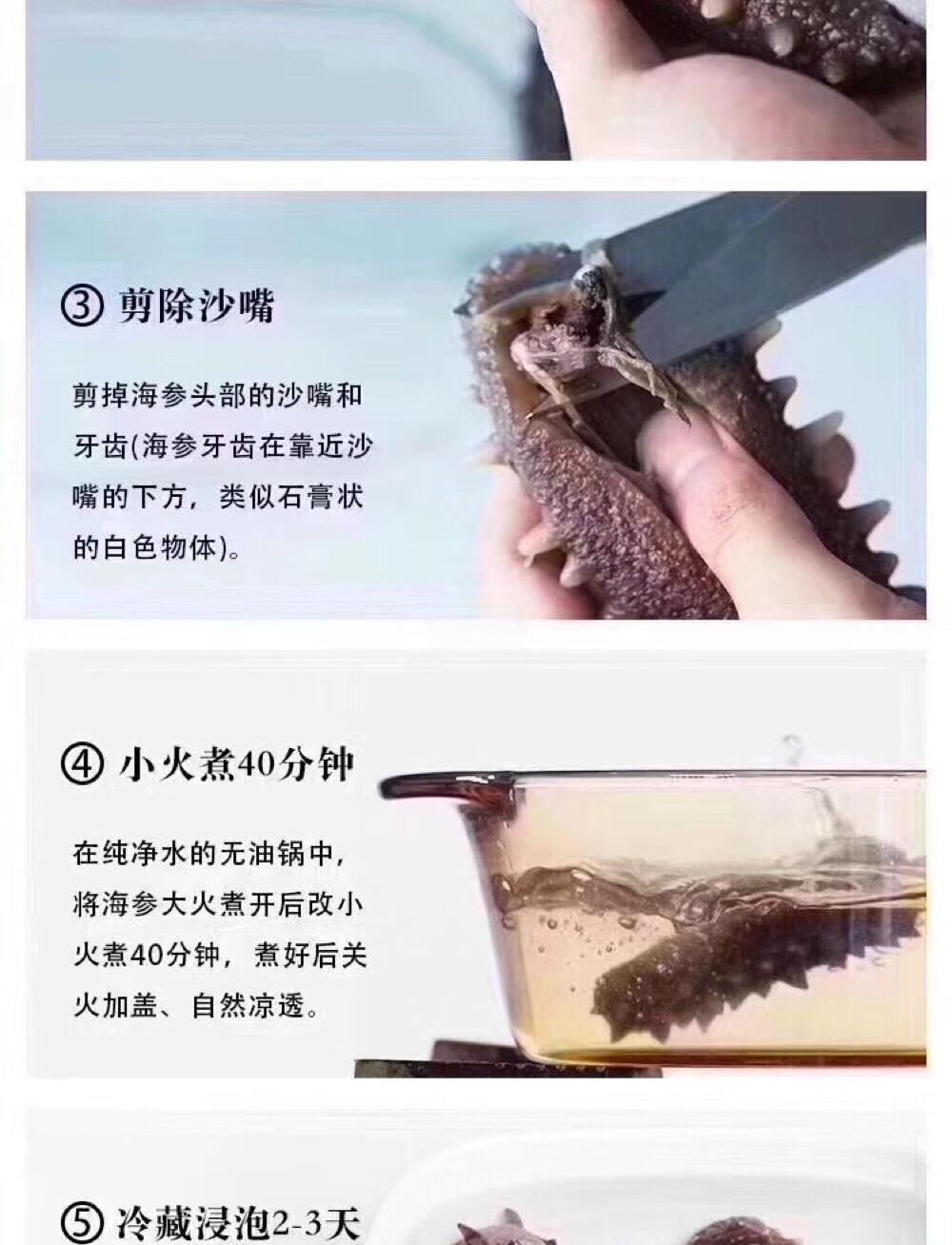 ③ 剪除沙嘴

剪掉海参头部的沙嘴和牙齿(海参牙齿在靠近沙嘴的下方，类似石膏状的白色物体)。

④ 小火煮40分钟

在纯净水的无油锅中，将海参大火煮开后改小火煮40分钟，煮好后关火加盖、自然凉透。

⑤ 冷藏浸泡2-3天