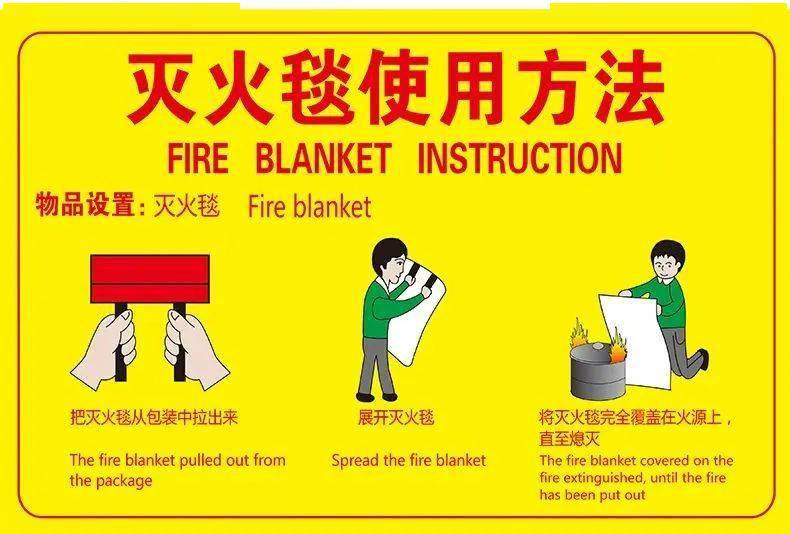 灭火毯使用方法
FIRE BLANKET INSTRUCTION

物品设置：灭火毯 Fire blanket

把灭火毯从包装中拉出来

The fire blanket pulled out from the package

展开灭火毯

Spread the fire blanket

将灭火毯完全覆盖在火源上，直至熄灭

The fire blanket covered on the fire extinguished, until the fire has been put out