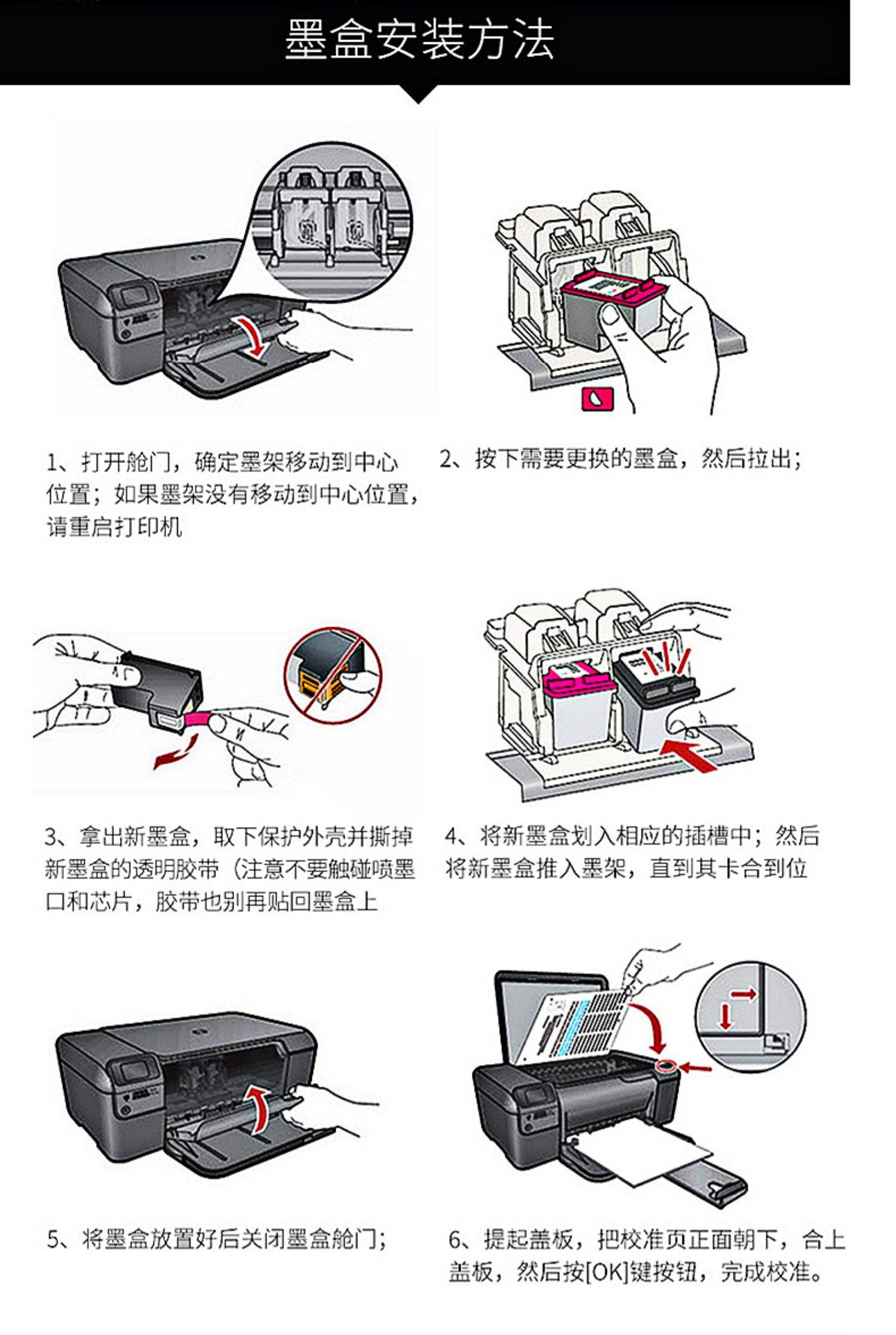 墨盒安装方法

1、打开舱门，确定墨架移动到中心位置；如果墨架没有移动到中心位置，请重启打印机

2、按下需要更换的墨盒，然后拉出；

3、拿出新墨盒，取下保护外壳并撕掉新墨盒的透明胶带（注意不要触碰喷墨口和芯片，胶带也别再贴回墨盒上

4、将新墨盒划入相应的插槽中；然后将新墨盒推入墨架，直到其卡合到位

5、将墨盒放置好后关闭墨盒舱门；

6、提起盖板，把校准页正面朝下，合上盖板，然后按[OK]键按钮，完成校准。