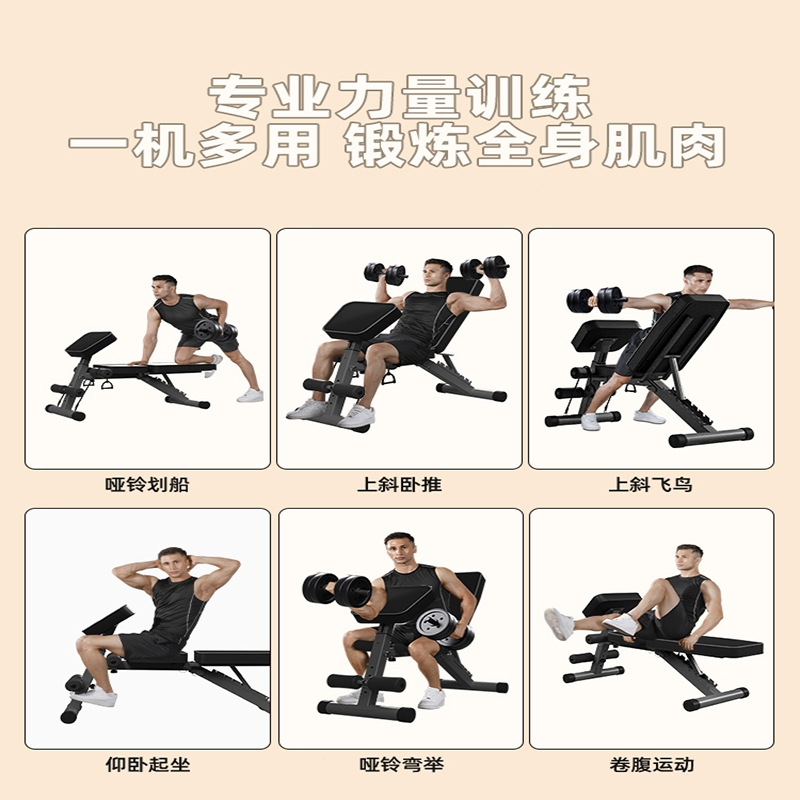 专业力量训练
一机多用 锻炼全身肌肉

哑铃划船

上斜卧推

上斜飞鸟

仰卧起坐

哑铃弯举

卷腹运动