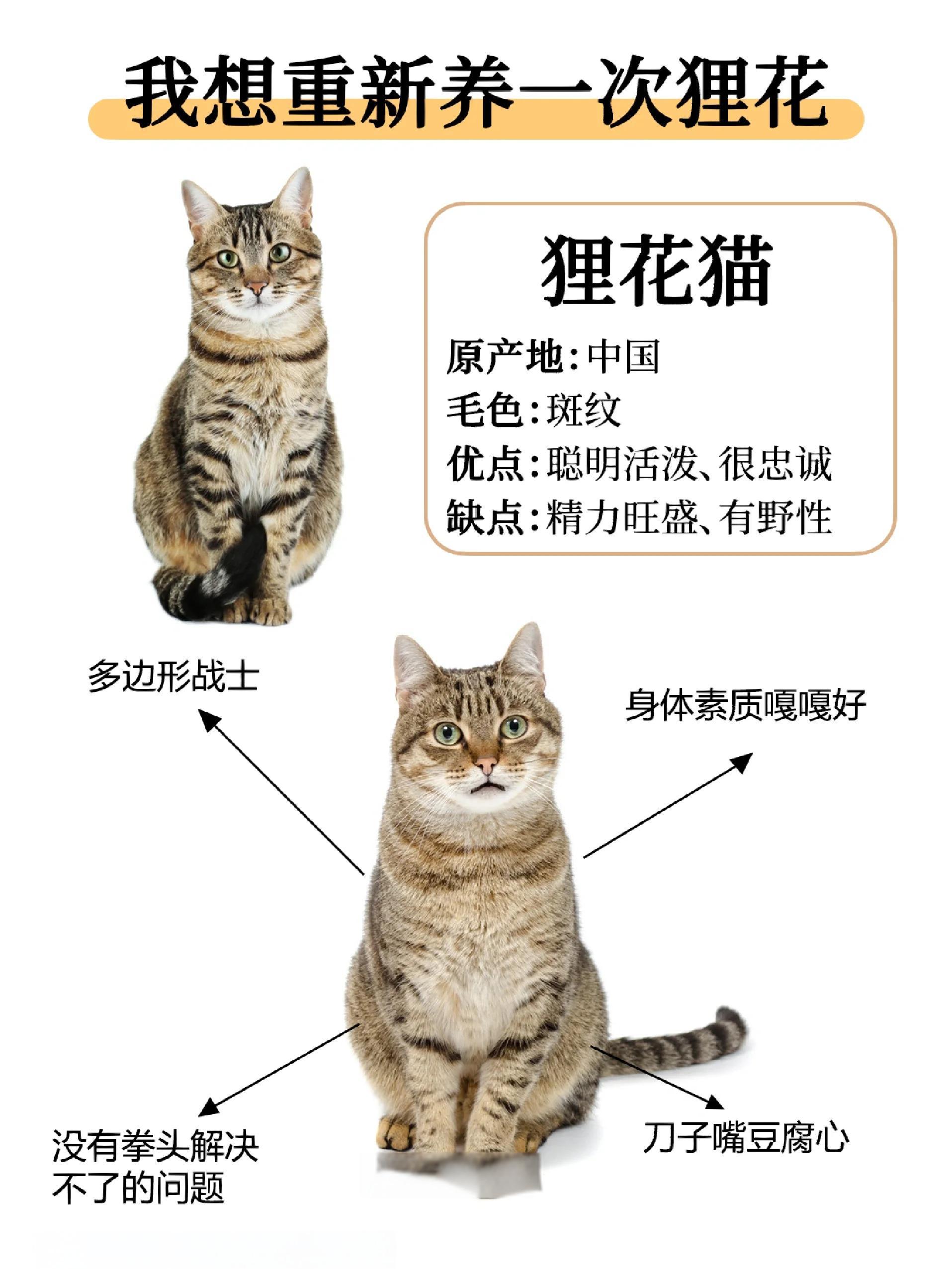 我想重新养一次狸花

狸花猫

原产地：中国
毛色：斑纹
优点：聪明活泼、很忠诚
缺点：精力旺盛、有野性

多边形战士

身体素质嘎嘎好

没有拳头解决不了的问题

刀子嘴豆腐心