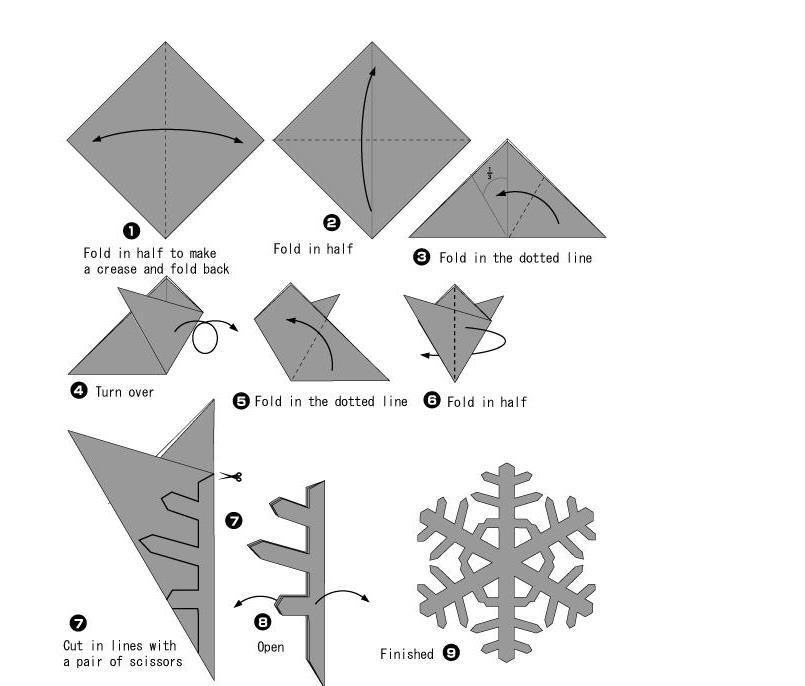 ❶
Fold in half to make a crease and fold back

❷
Fold in half

$\frac{1}{3}$

❸ Fold in the dotted line

❹ Turn over

❺ Fold in the dotted line

❻ Fold in half

❼

❼
Cut in lines with a pair of scissors

❽
Open

Finished ❾