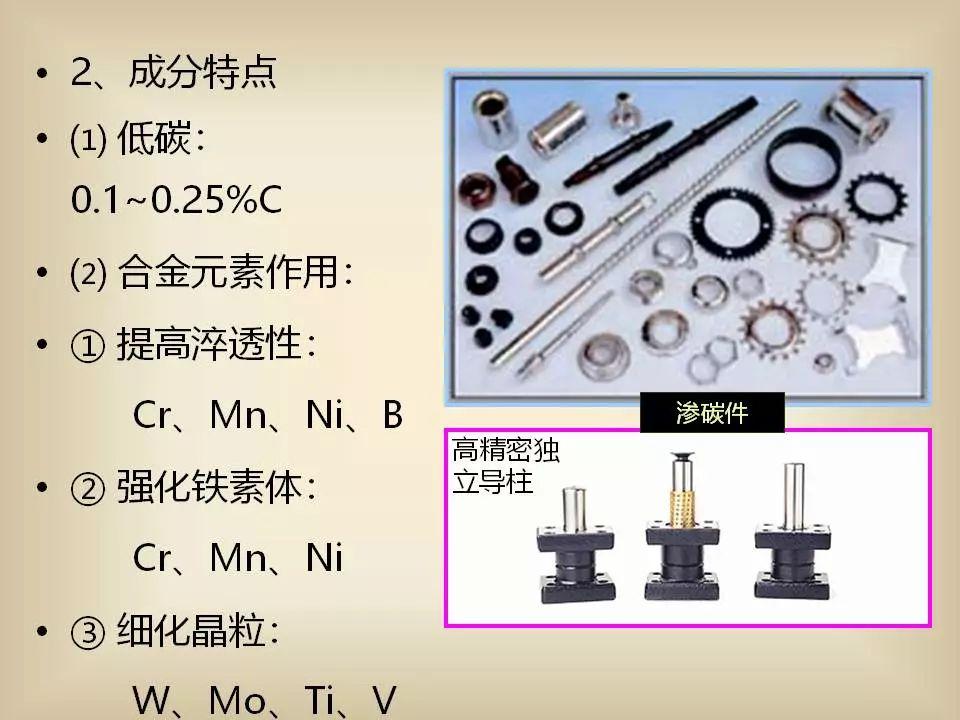 • 2、成分特点

• ⑴ 低碳：
0.1~0.25%C

• ⑵ 合金元素作用：

• ① 提高淬透性：
Cr、Mn、Ni、B

• ② 强化铁素体：
Cr、Mn、Ni

• ③ 细化晶粒：
W、Mo、Ti、V

渗碳件

高精密独立导柱