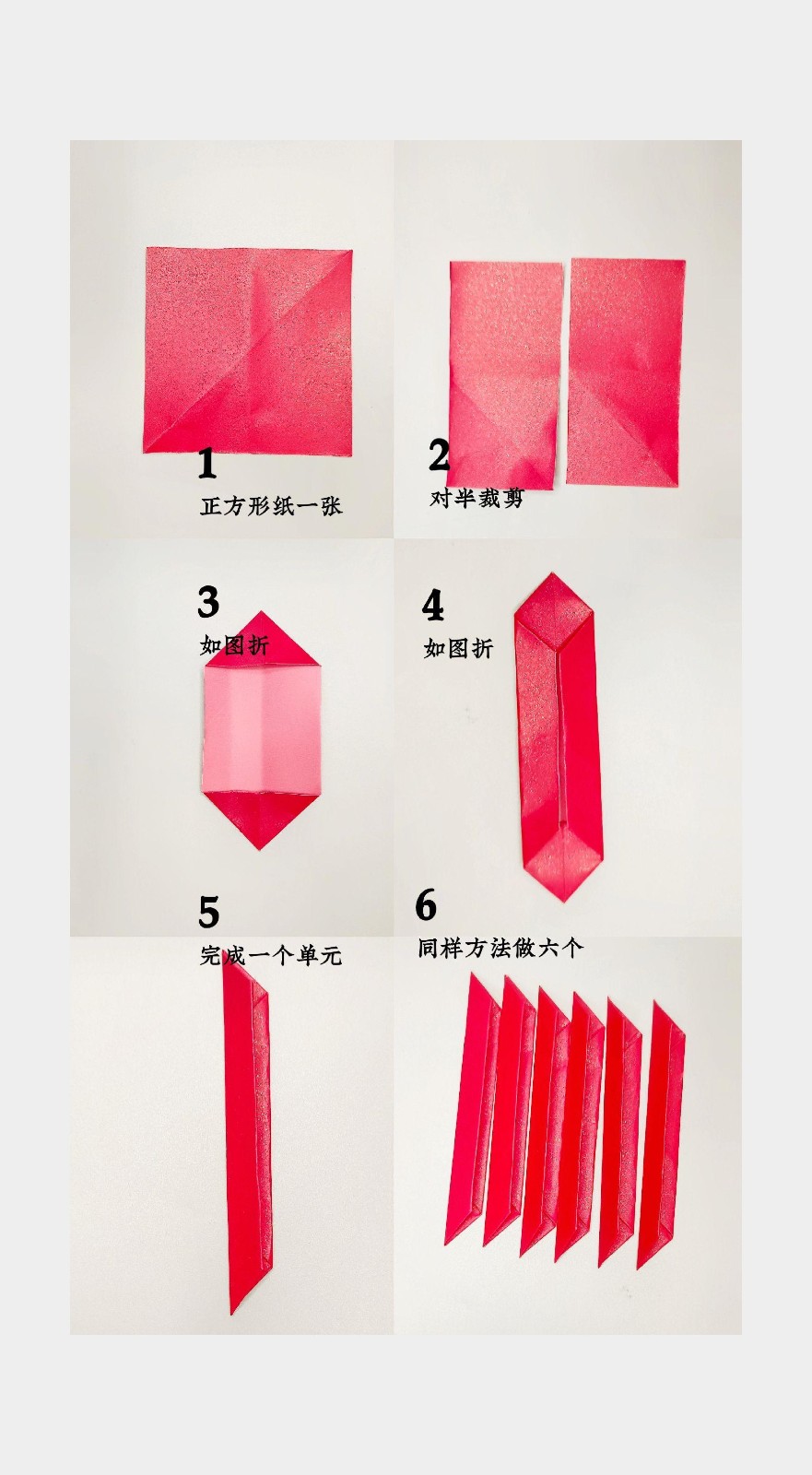 1
正方形纸一张

2
对半裁剪

3
如图折

4
如图折

5
完成一个单元

6
同样方法做六个