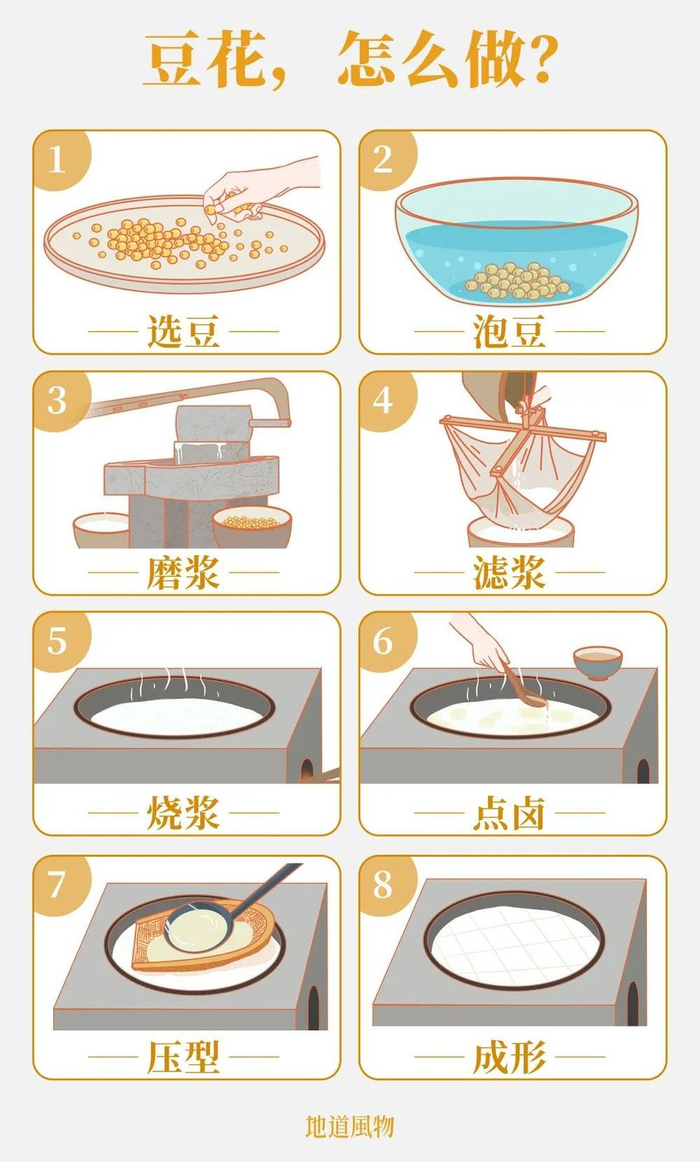 豆花，怎么做？

1
选豆

2
泡豆

3
磨浆

4
滤浆

5
烧浆

6
点卤

7
压型

8
成形

地道風物