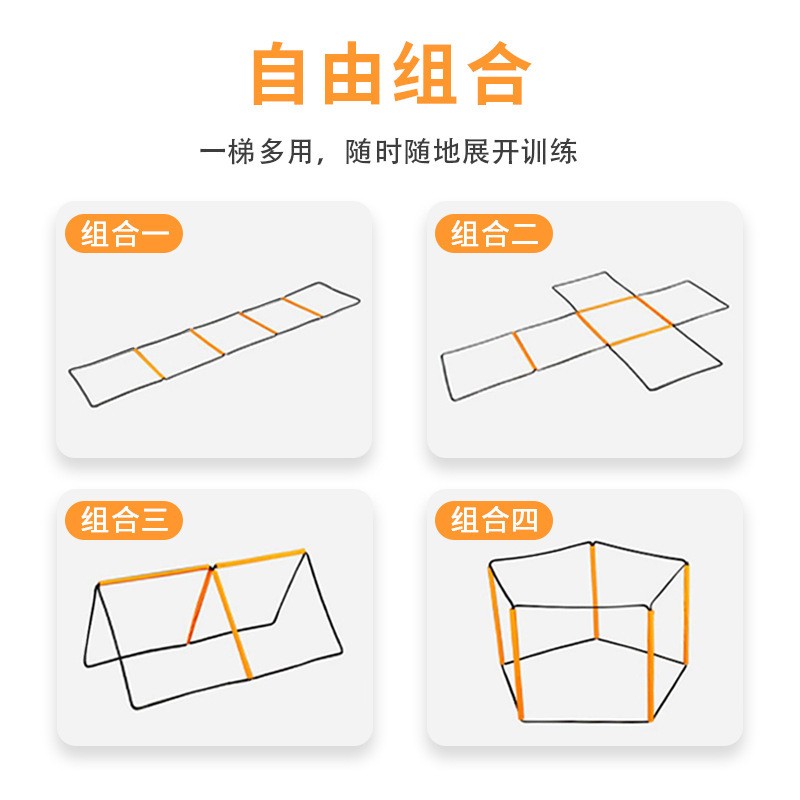 自由组合

一梯多用，随时随地展开训练

组合一

组合二

组合三

组合四